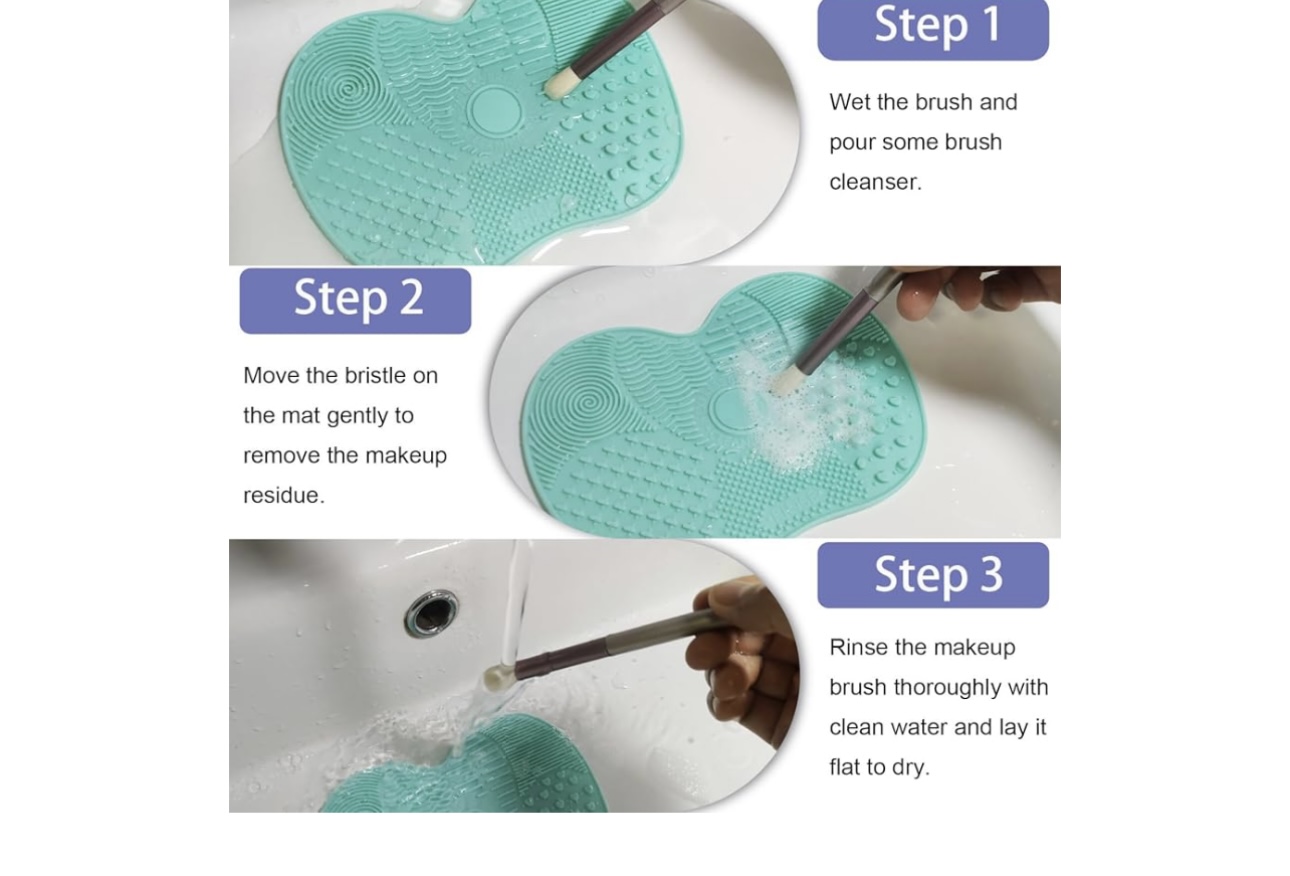 Step 1

Wet the brush and pour some brush cleanser.

Step 2

Move the bristle on the mat gently to remove the makeup residue.

Step 3

Rinse the makeup brush thoroughly with clean water and lay it flat to dry.